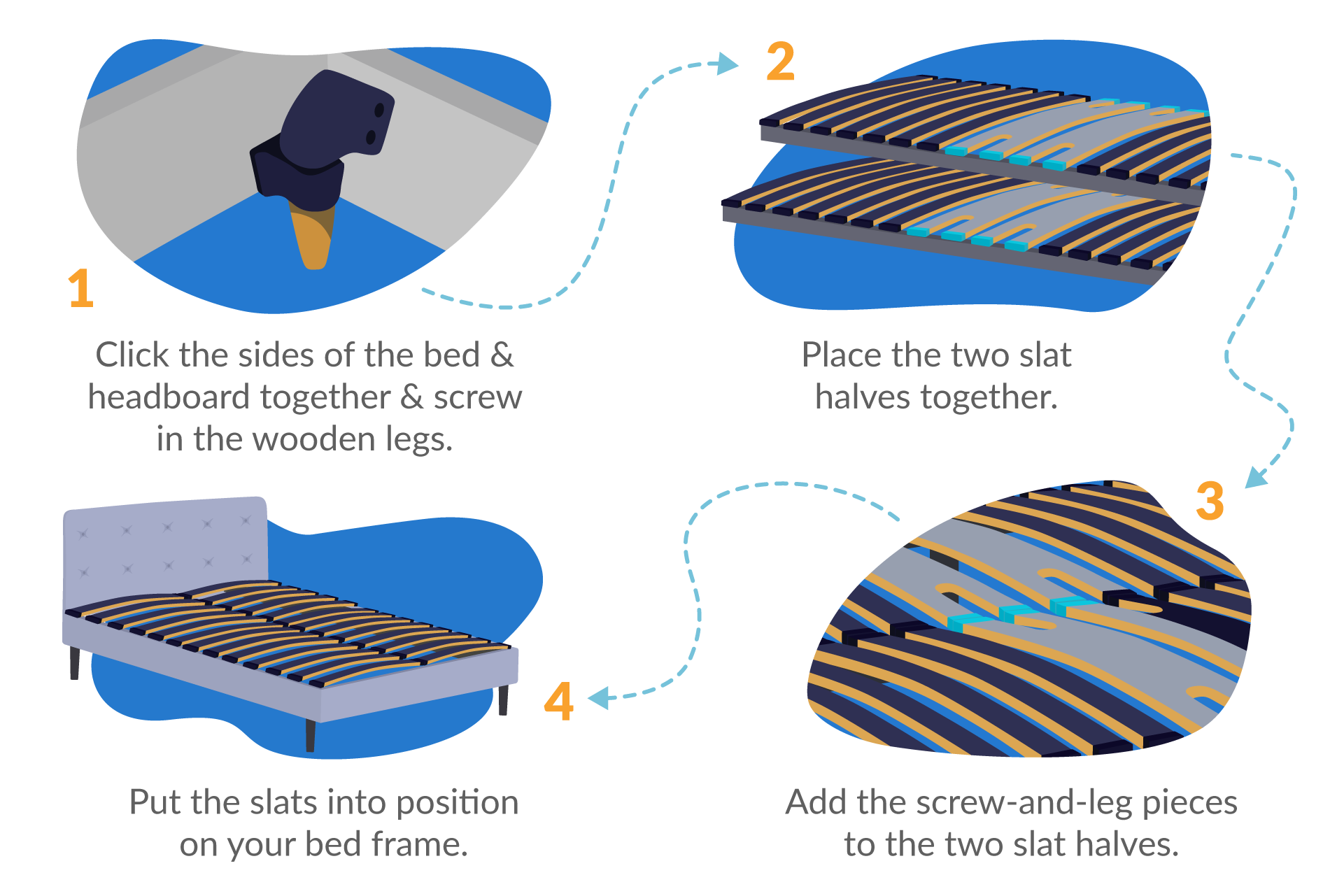 1

Click the sides of the bed & headboard together & screw in the wooden legs.

2

Place the two slat halves together.

3

Add the screw-and-leg pieces to the two slat halves.

4

Put the slats into position on your bed frame.